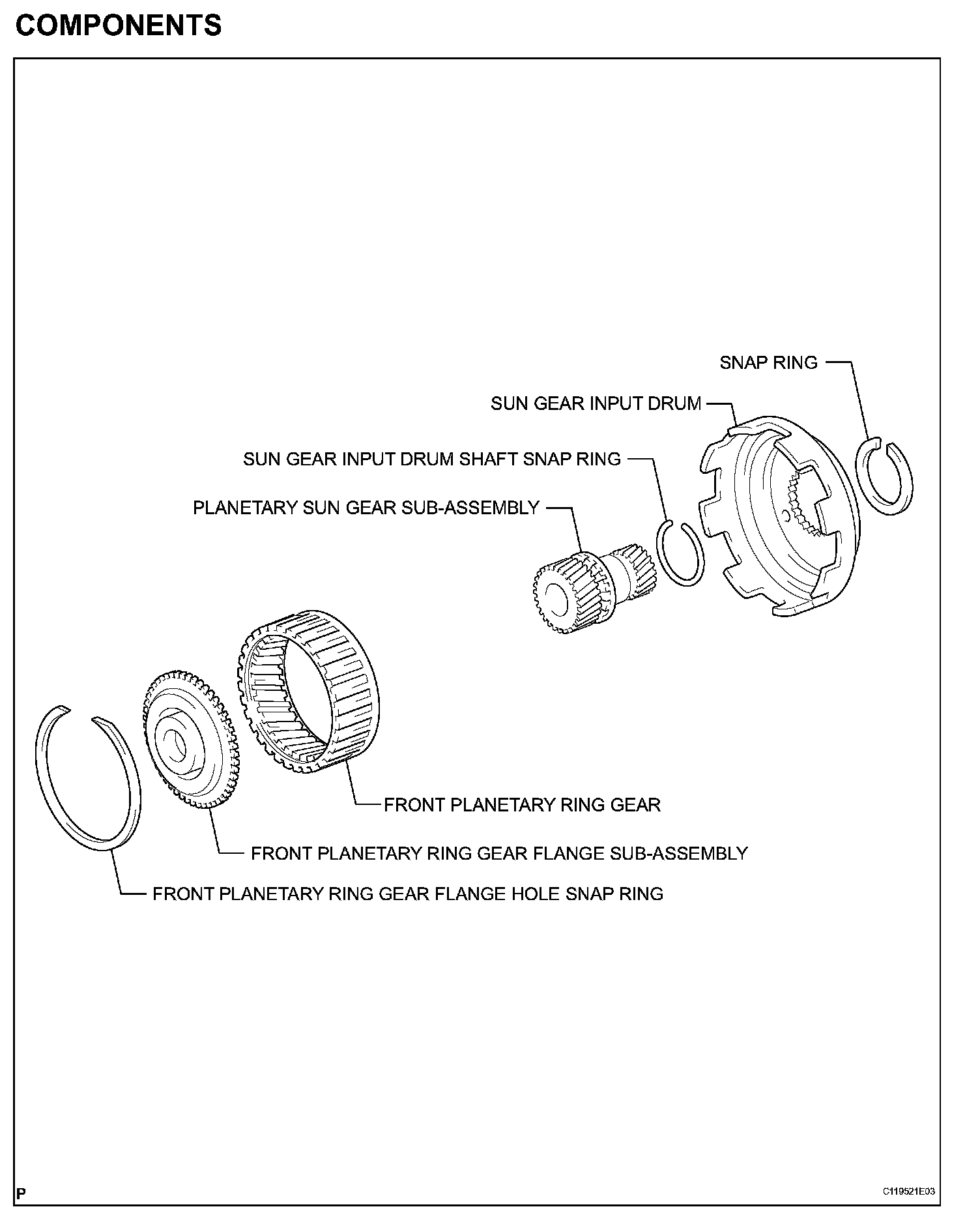 COMPONENTS

SNAP RING

SUN GEAR INPUT DRUM

SUN GEAR INPUT DRUM SHAFT SNAP RING

PLANETARY SUN GEAR SUB-ASSEMBLY

FRONT PLANETARY RING GEAR

FRONT PLANETARY RING GEAR FLANGE SUB-ASSEMBLY

FRONT PLANETARY RING GEAR FLANGE HOLE SNAP RING

P

C119521E03