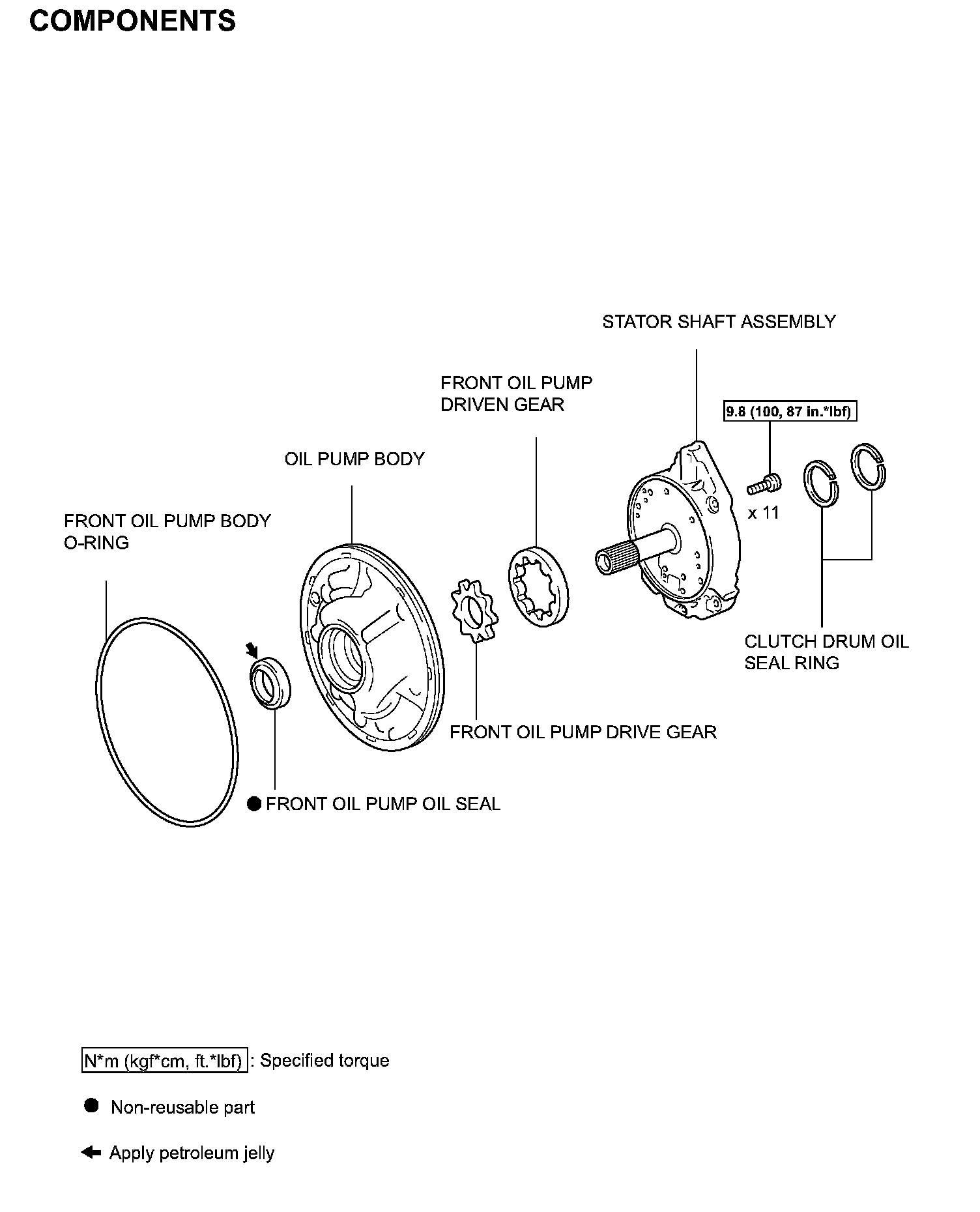 COMPONENTS

STATOR SHAFT ASSEMBLY

FRONT OIL PUMP DRIVEN GEAR

9.8 (100, 87 in.*lbf)

OIL PUMP BODY

x 11

FRONT OIL PUMP BODY O-RING

CLUTCH DRUM OIL SEAL RING

FRONT OIL PUMP DRIVE GEAR

● FRONT OIL PUMP OIL SEAL

N*m (kgf*cm, ft.*lbf) : Specified torque

● Non-reusable part

← Apply petroleum jelly