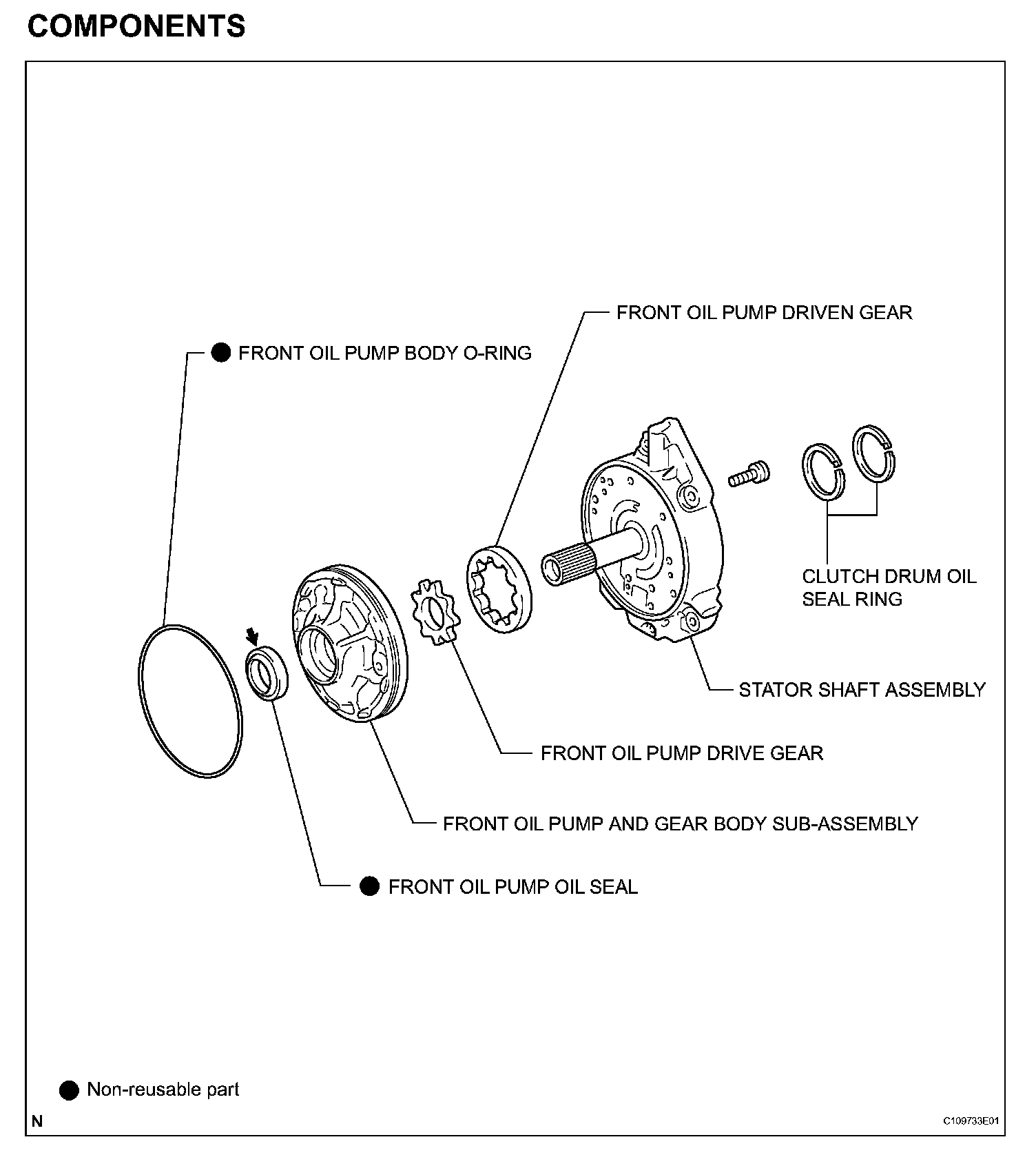 COMPONENTS

FRONT OIL PUMP DRIVEN GEAR

● FRONT OIL PUMP BODY O-RING

CLUTCH DRUM OIL SEAL RING

STATOR SHAFT ASSEMBLY

FRONT OIL PUMP DRIVE GEAR

FRONT OIL PUMP AND GEAR BODY SUB-ASSEMBLY

● FRONT OIL PUMP OIL SEAL

● Non-reusable part

N

C109733E01