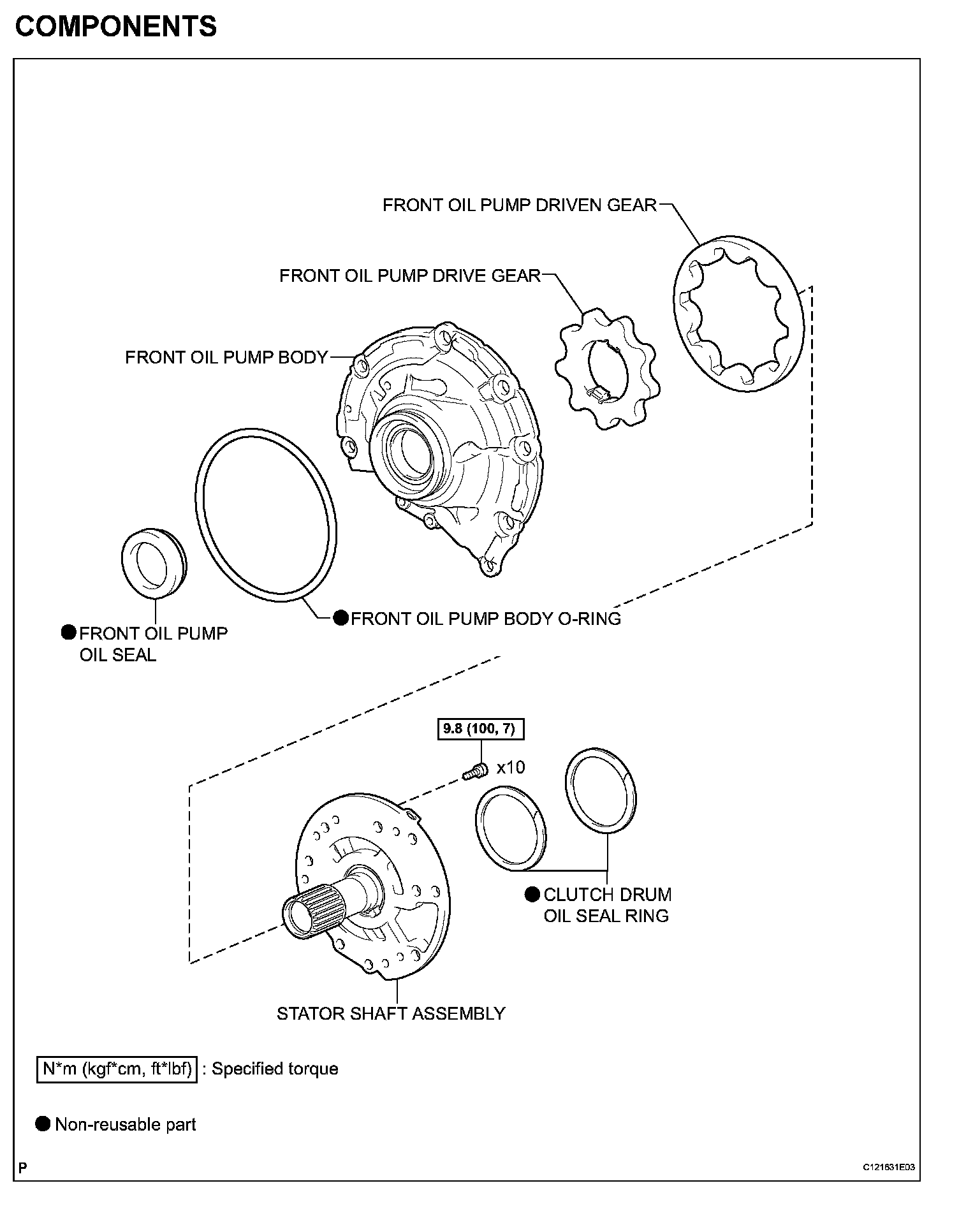 COMPONENTS

FRONT OIL PUMP DRIVEN GEAR

FRONT OIL PUMP DRIVE GEAR

FRONT OIL PUMP BODY

● FRONT OIL PUMP BODY O-RING

● FRONT OIL PUMP OIL SEAL

9.8 (100, 7)

x10

● CLUTCH DRUM OIL SEAL RING

STATOR SHAFT ASSEMBLY

N*m (kgf*cm, ft*lbf) : Specified torque

● Non-reusable part

P

C121631E03