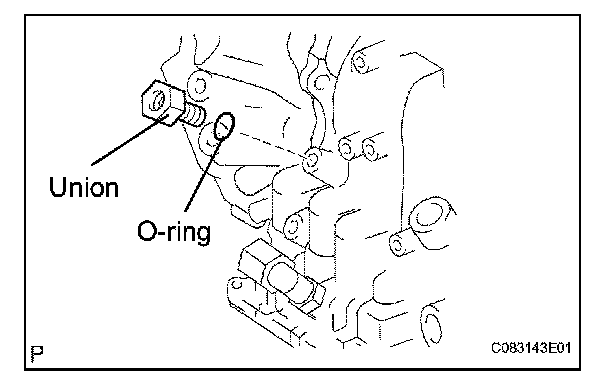 Union

O-ring

P

C083143E01