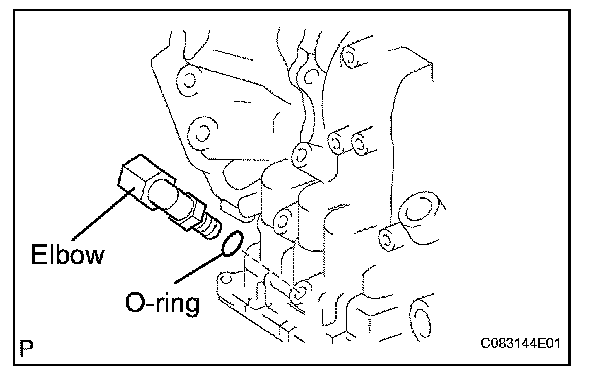 Elbow

O-ring

P

C083144E01