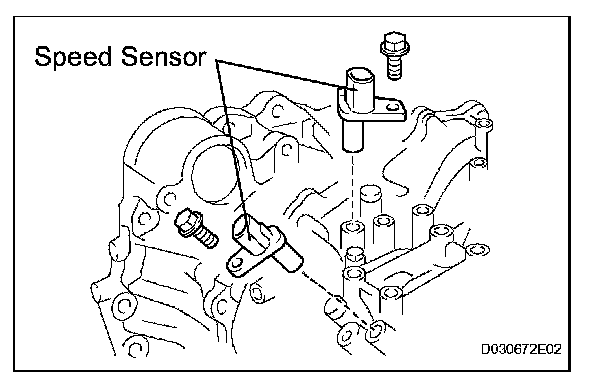 Speed Sensor

D030672E02