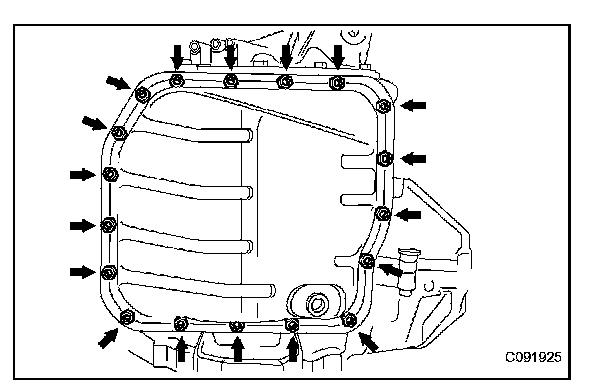 C091925