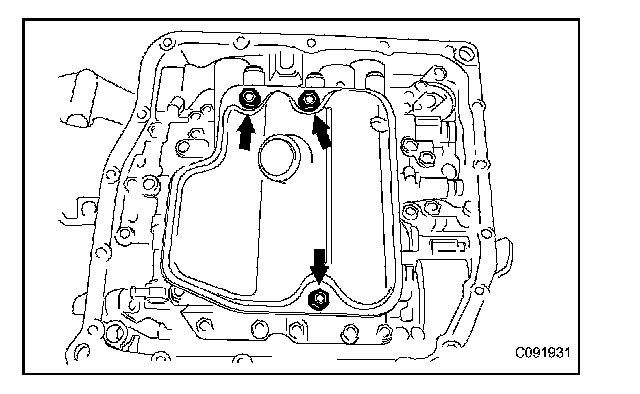 C091931