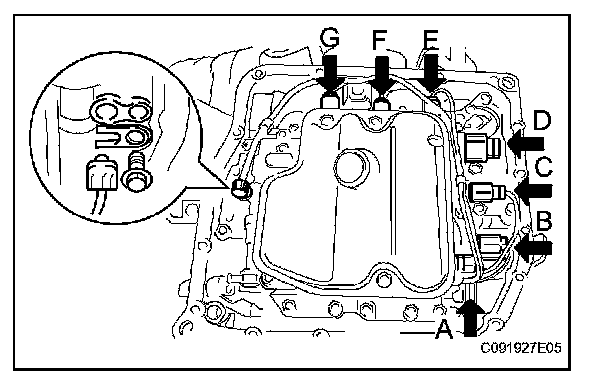 G
F
E
D
C
B
A
C091927E05