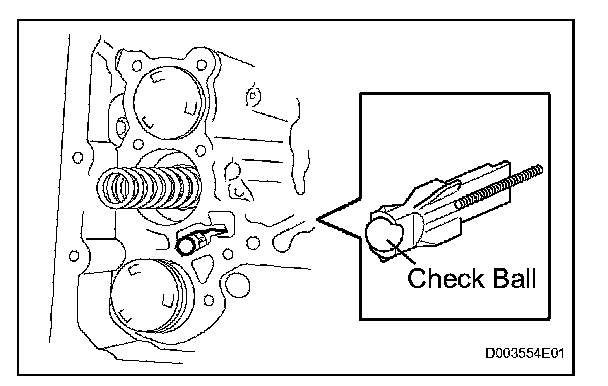 Check Ball

D003554E01