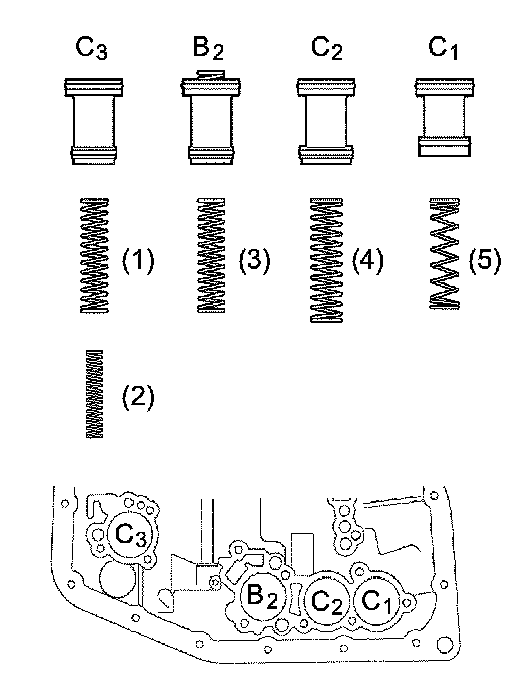 $C_3$ $B_2$ $C_2$ $C_1$

(1) (3) (4) (5)

(2)

$C_3$

$B_2$ $C_2$ $C_1$