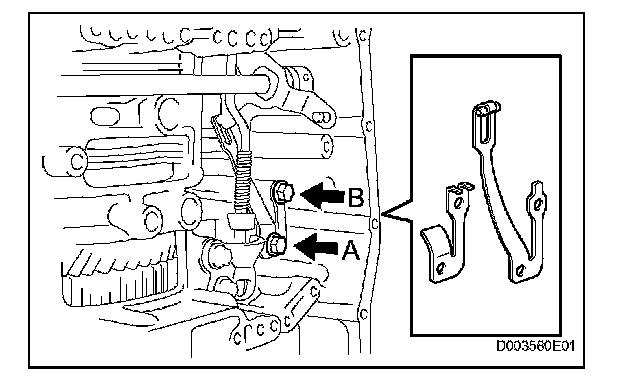 B
A
D003560E01