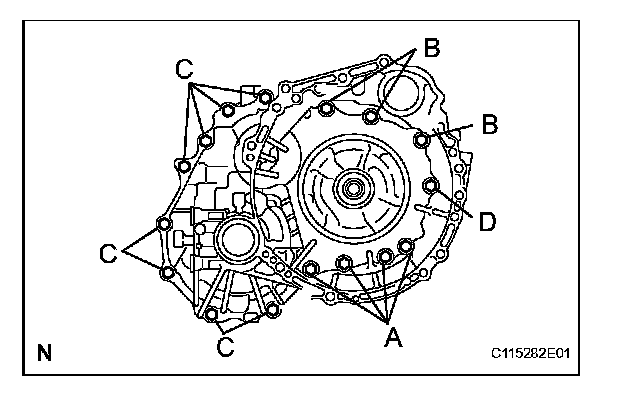 C
B
B
D
C
C
A
N
C115282E01