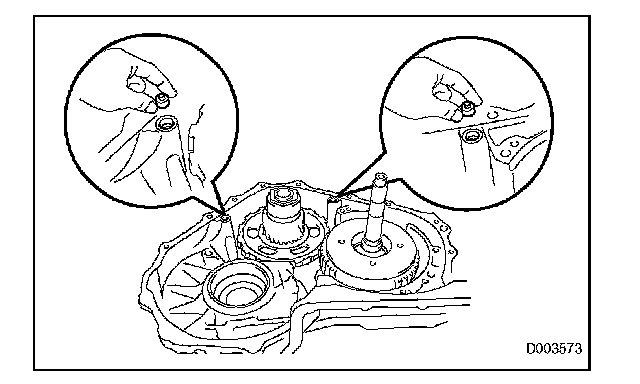 D003573