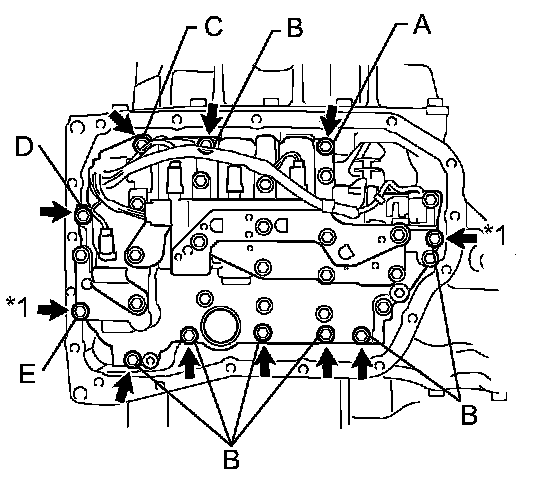 C
B
A
D
*1
*1
E
B
B