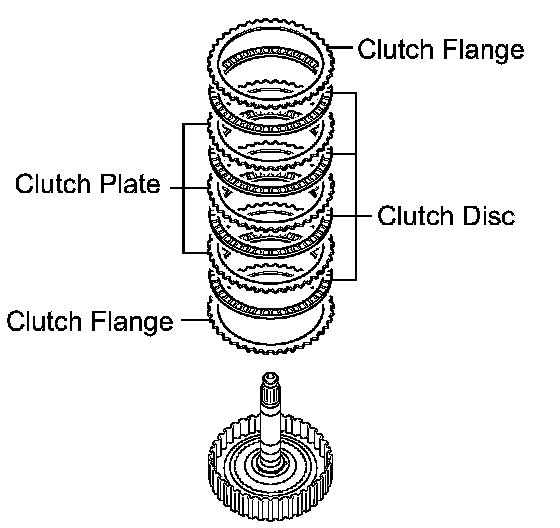 Clutch Flange

Clutch Plate

Clutch Disc

Clutch Flange