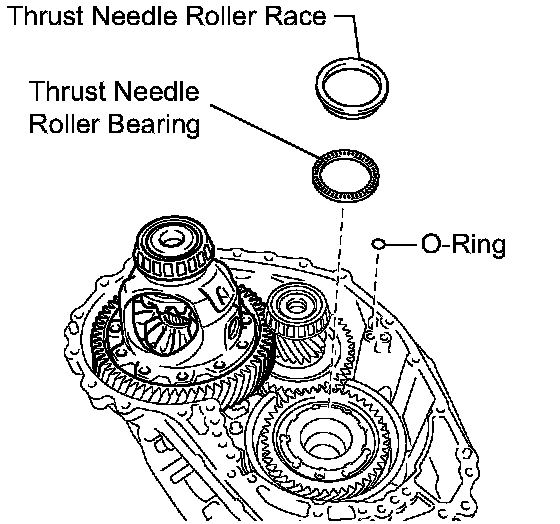 Thrust Needle Roller Race

Thrust Needle Roller Bearing

O-Ring