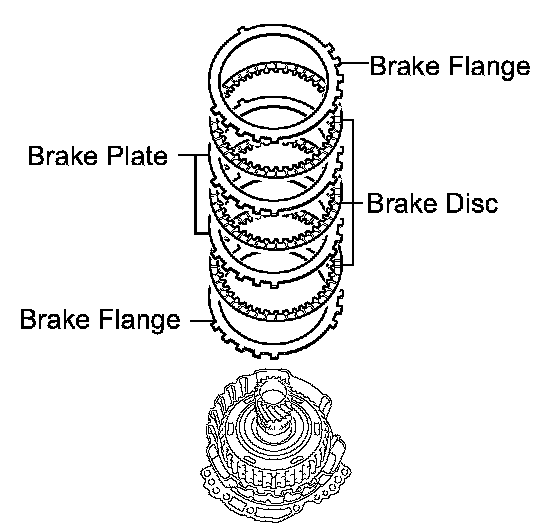 Brake Flange

Brake Plate

Brake Disc

Brake Flange