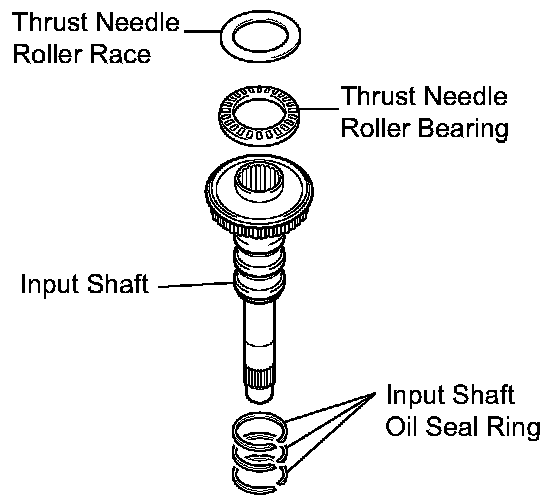 Thrust Needle Roller Race

Thrust Needle Roller Bearing

Input Shaft

Input Shaft Oil Seal Ring