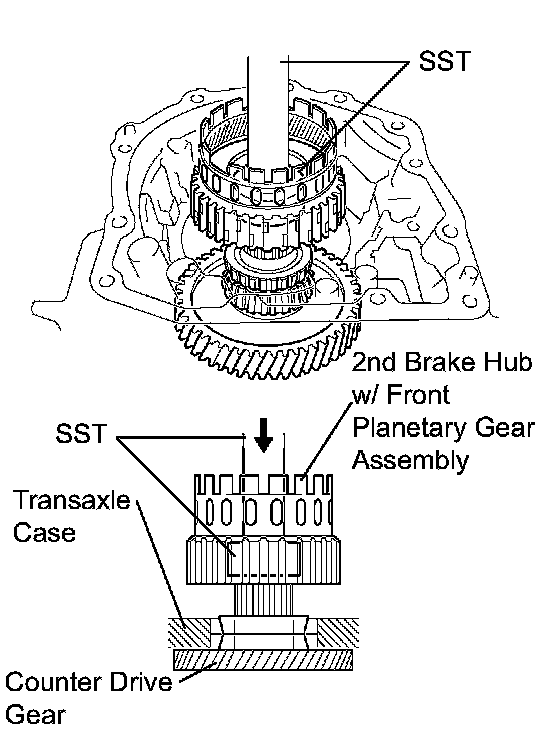 SST

2nd Brake Hub w/ Front Planetary Gear Assembly

SST

Transaxle Case

Counter Drive Gear