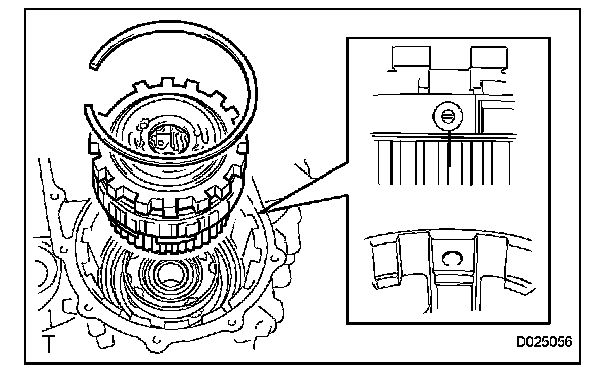 T

D025056