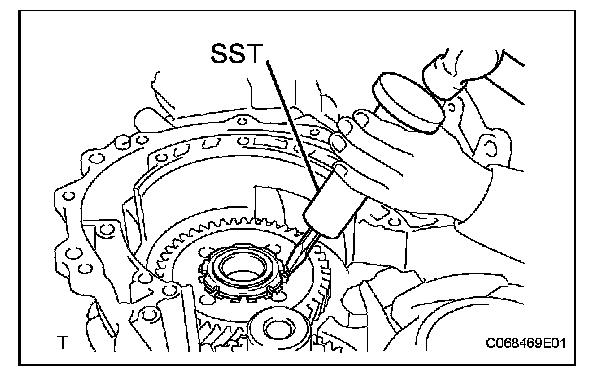 SST

T

C068469E01