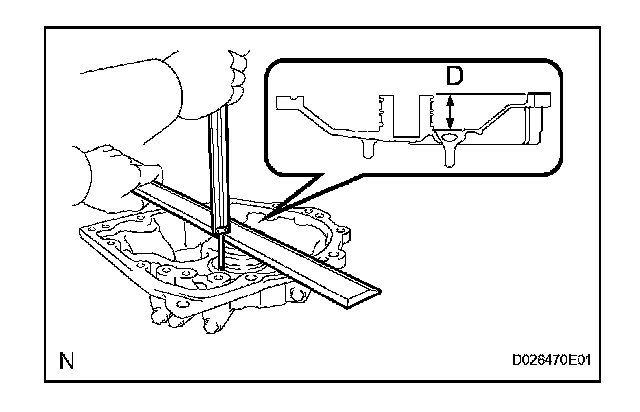 D

N

D026470E01