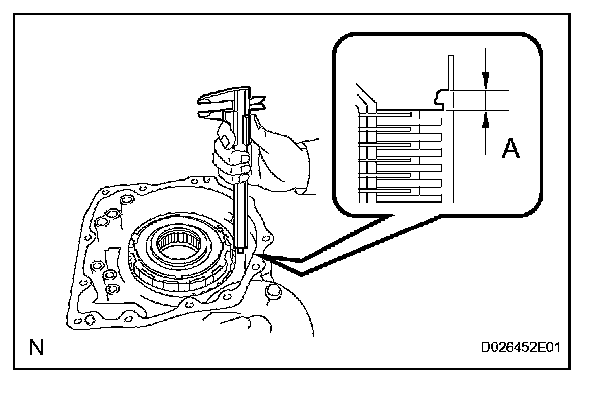 A

N

D026452E01