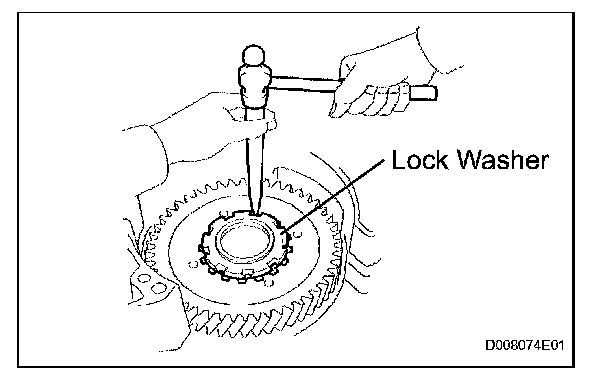 Lock Washer

D008074E01