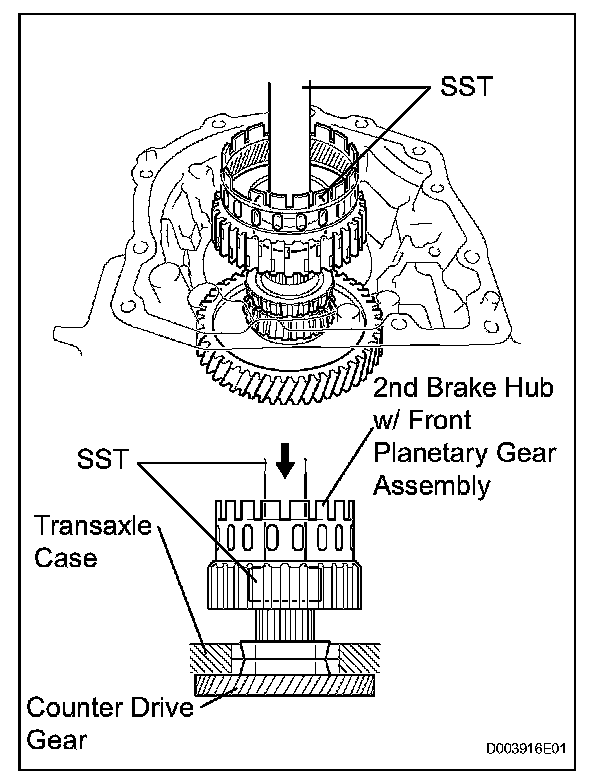 SST

2nd Brake Hub w/ Front Planetary Gear Assembly

SST

Transaxle Case

Counter Drive Gear

D003916E01