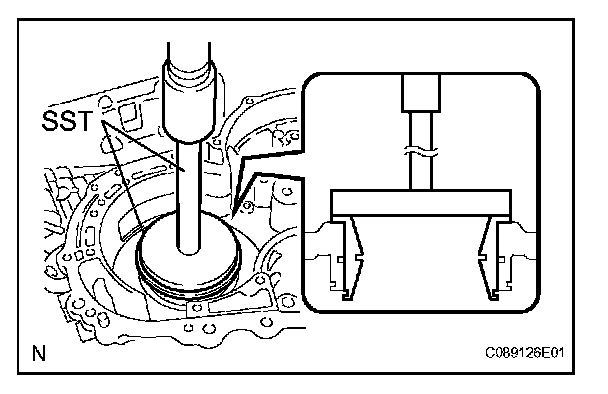 SST

N

C089126E01