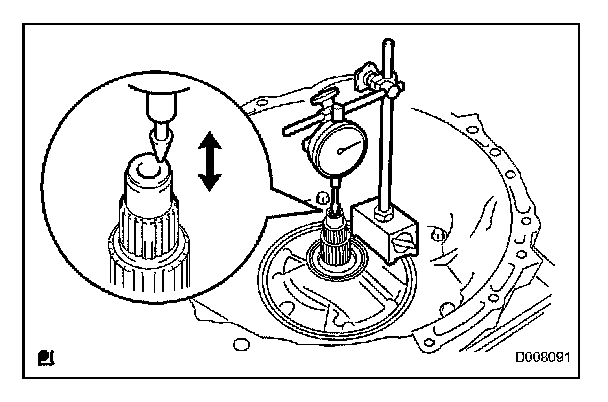 D008091