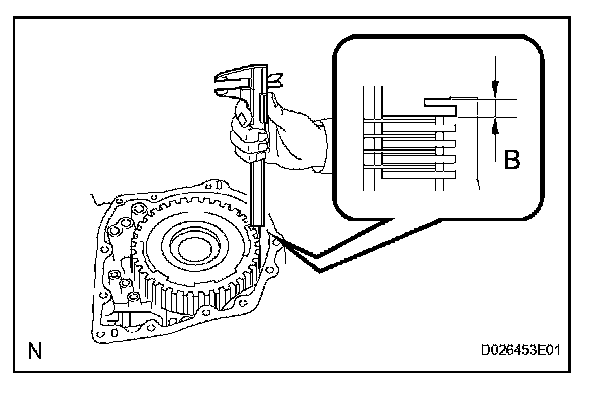 B
N
D026453E01