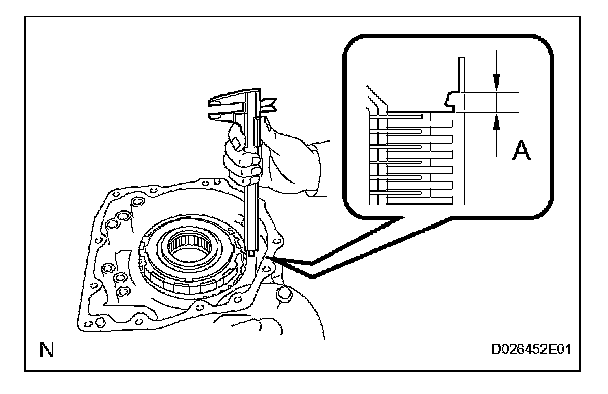 A

N

D026452E01