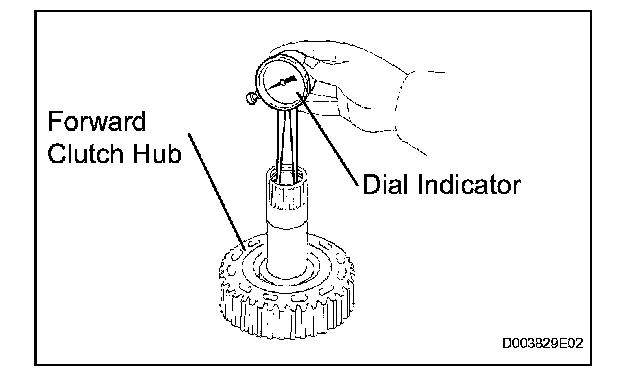 Forward Clutch Hub

Dial Indicator

D003829E02