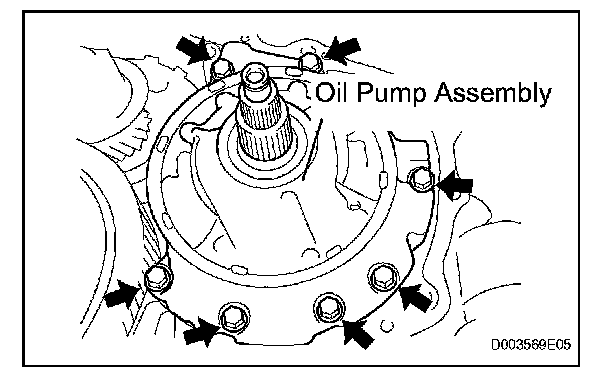 Oil Pump Assembly

D003569E05