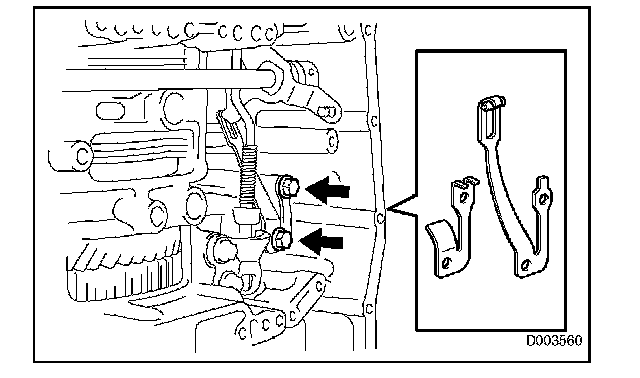 D003560