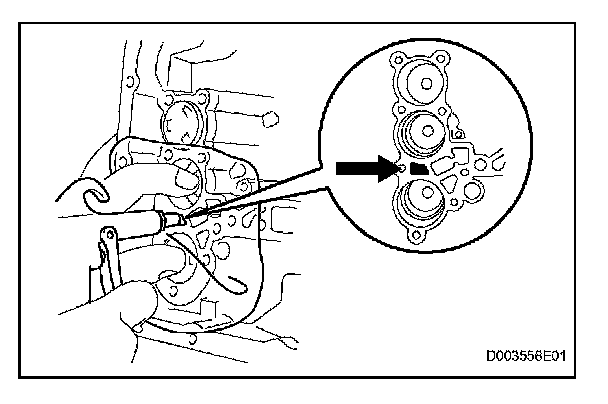 D003556E01