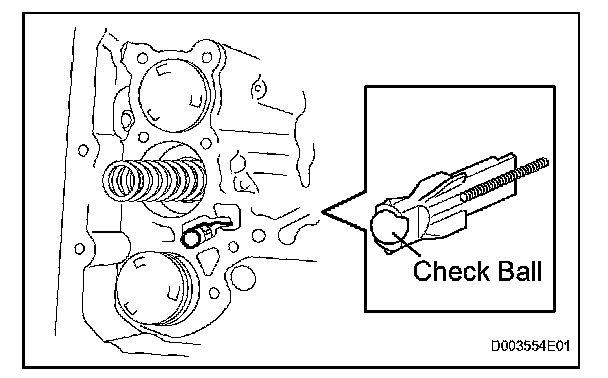 Check Ball

D003554E01