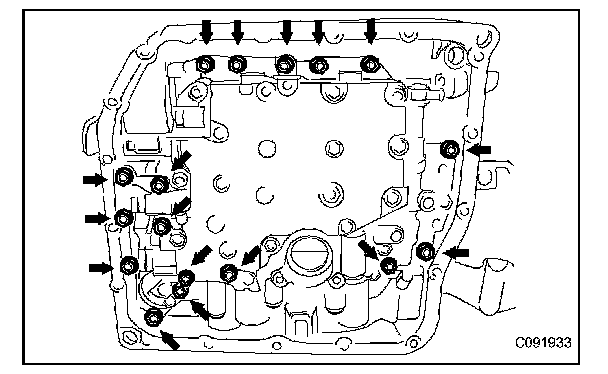 C091933