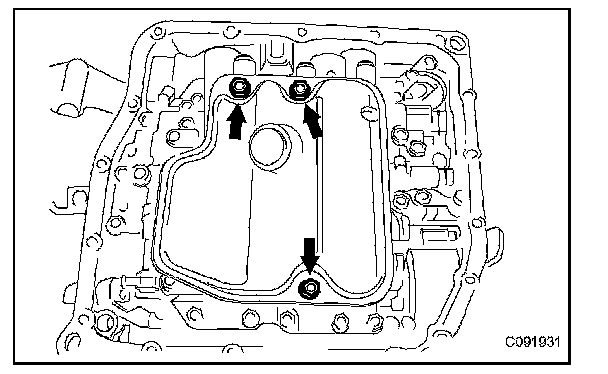 C091931