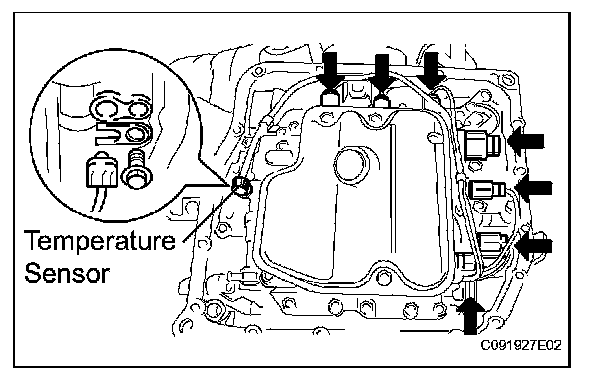 Temperature Sensor

C091927E02