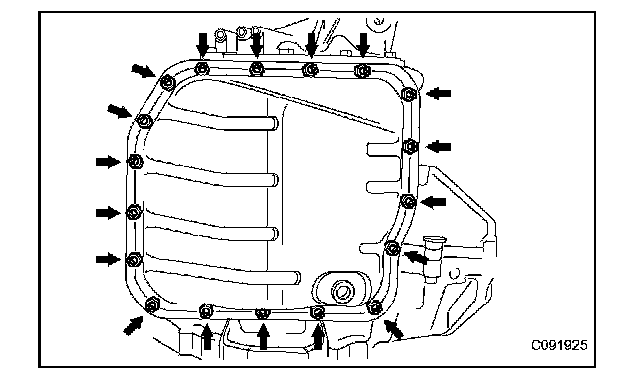 C091925