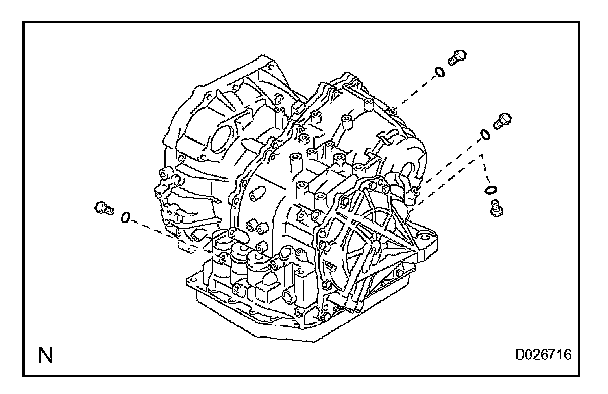 N

D026716