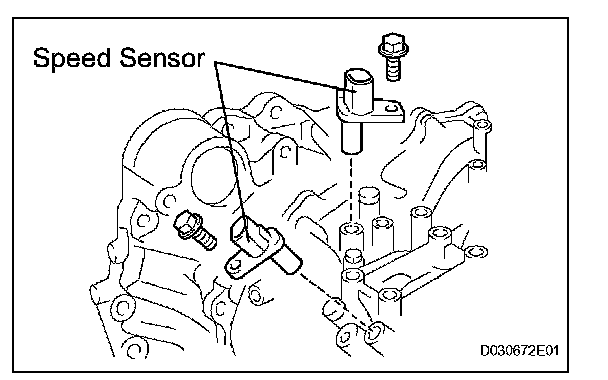 Speed Sensor

D030672E01