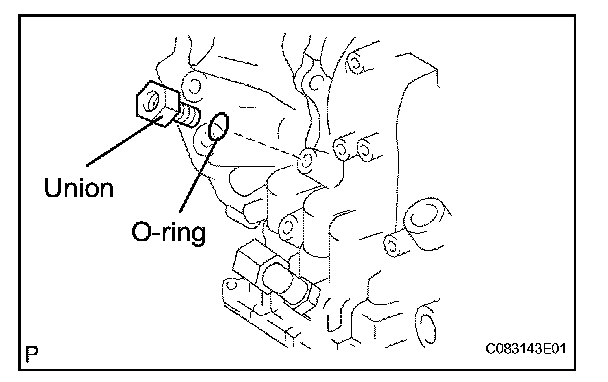 Union

O-ring

P

C083143E01