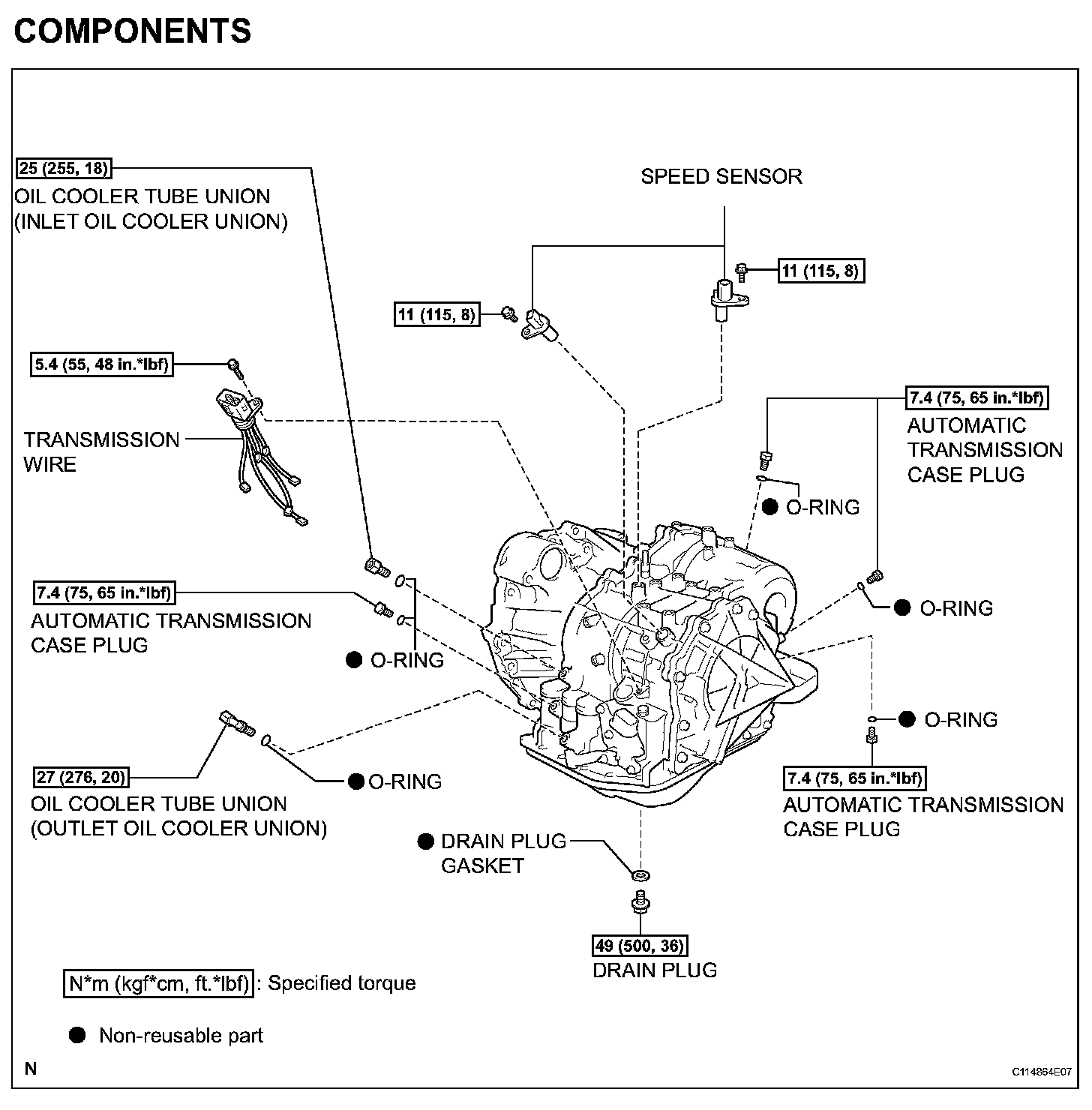 COMPONENTS

25 (255, 18)
OIL COOLER TUBE UNION
(INLET OIL COOLER UNION)

SPEED SENSOR

11 (115, 8)

11 (115, 8)

5.4 (55, 48 in.*lbf)

TRANSMISSION WIRE

7.4 (75, 65 in.*lbf)
AUTOMATIC TRANSMISSION CASE PLUG

● O-RING

● O-RING

7.4 (75, 65 in.*lbf)
AUTOMATIC TRANSMISSION CASE PLUG

● O-RING

● O-RING

27 (276, 20)
OIL COOLER TUBE UNION
(OUTLET OIL COOLER UNION)

● O-RING

7.4 (75, 65 in.*lbf)
AUTOMATIC TRANSMISSION CASE PLUG

● DRAIN PLUG GASKET

49 (500, 36)
DRAIN PLUG

N*m (kgf*cm, ft.*lbf) : Specified torque

● Non-reusable part

N

C114864E07