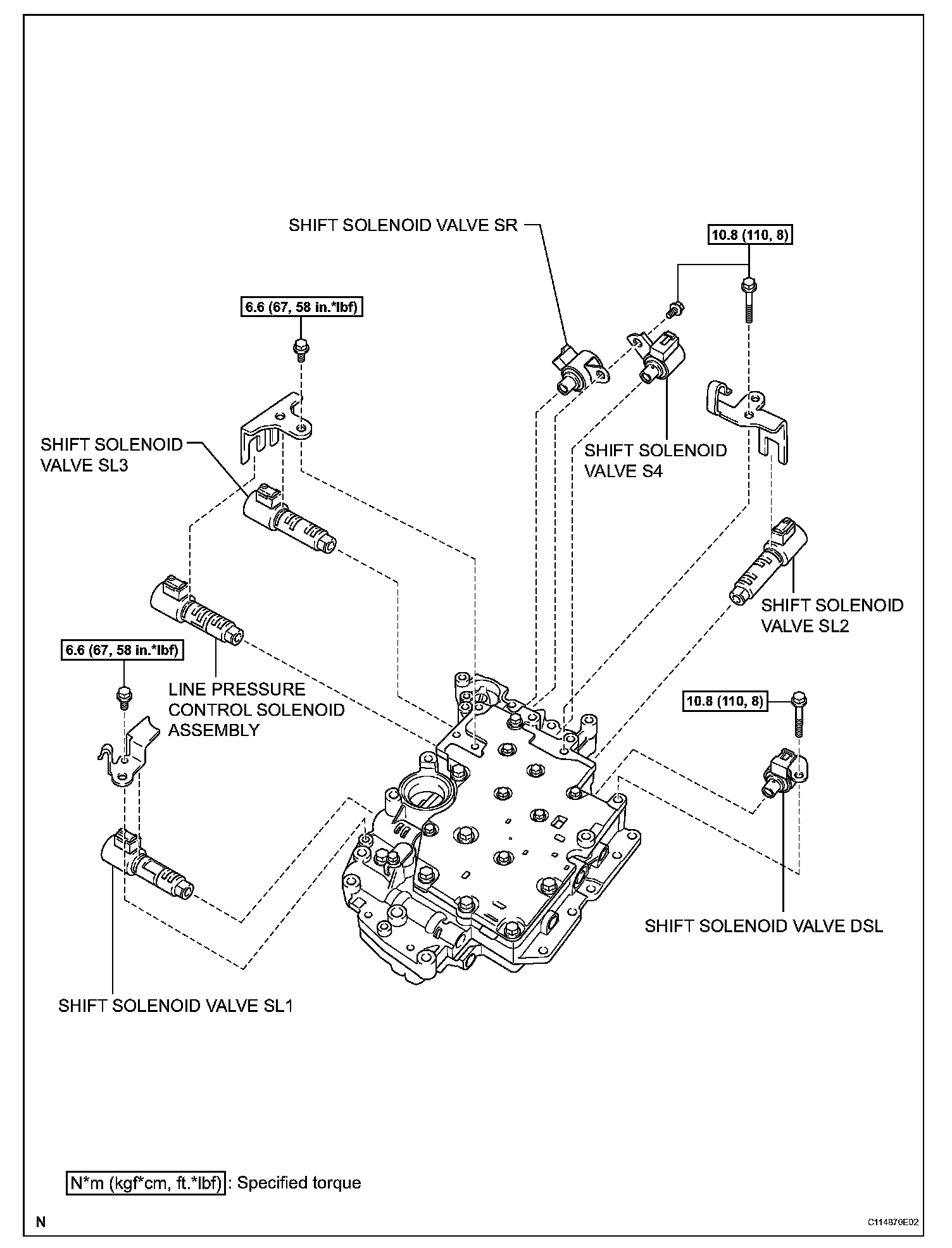 SHIFT SOLENOID VALVE SR

10.8 (110, 8)

6.6 (67, 58 in.*lbf)

SHIFT SOLENOID VALVE SL3

SHIFT SOLENOID VALVE S4

SHIFT SOLENOID VALVE SL2

6.6 (67, 58 in.*lbf)

LINE PRESSURE CONTROL SOLENOID ASSEMBLY

10.8 (110, 8)

SHIFT SOLENOID VALVE DSL

SHIFT SOLENOID VALVE SL1

N*m (kgf*cm, ft.*lbf) : Specified torque

N

C114870E02