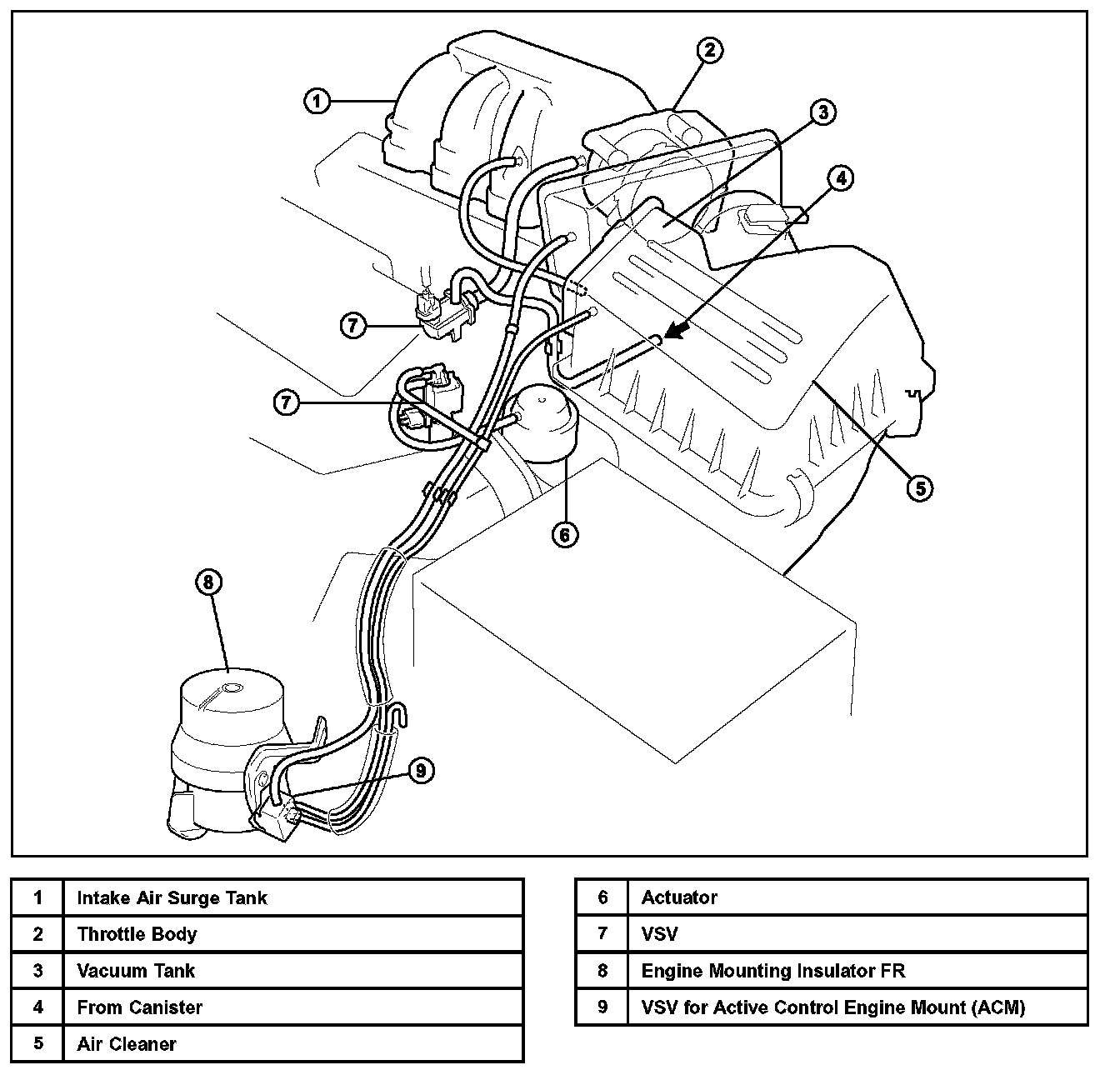 1
2
3
4
7
7
5
6
8
9

| 1 | Intake Air Surge Tank |
|---|---|
| 2 | Throttle Body |
| 3 | Vacuum Tank |
| 4 | From Canister |
| 5 | Air Cleaner |

| 6 | Actuator |
|---|---|
| 7 | VSV |
| 8 | Engine Mounting Insulator FR |
| 9 | VSV for Active Control Engine Mount (ACM) |