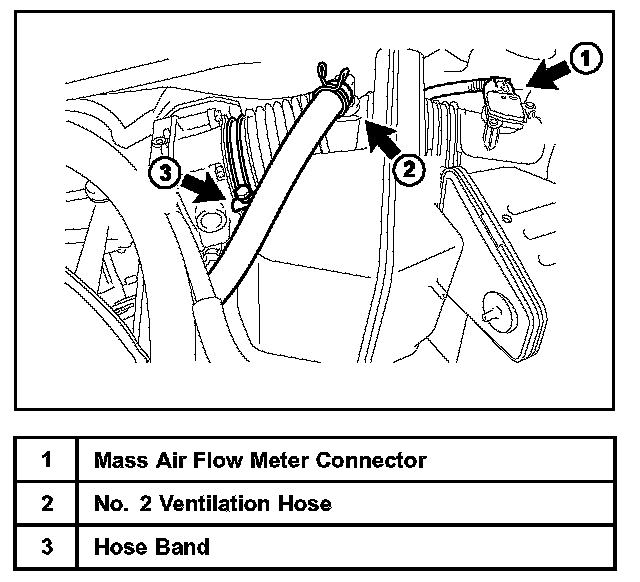 1

2

3

| 1 | Mass Air Flow Meter Connector |
|---|---|
| 2 | No. 2 Ventilation Hose |
| 3 | Hose Band |