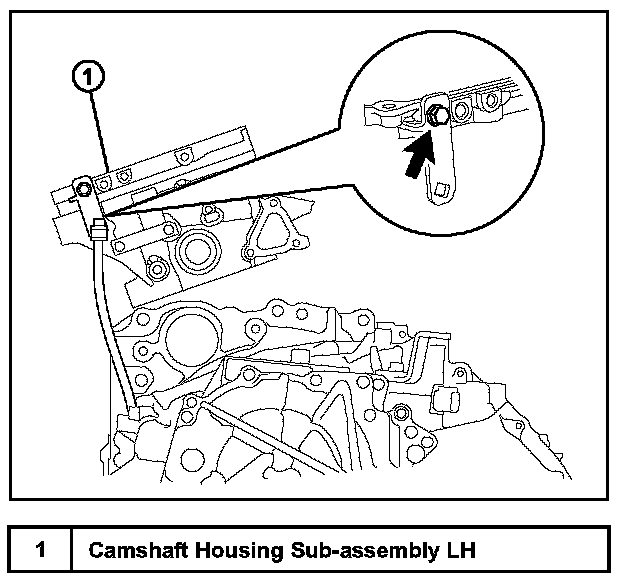 1

| 1 | Camshaft Housing Sub-assembly LH |
|---|---|