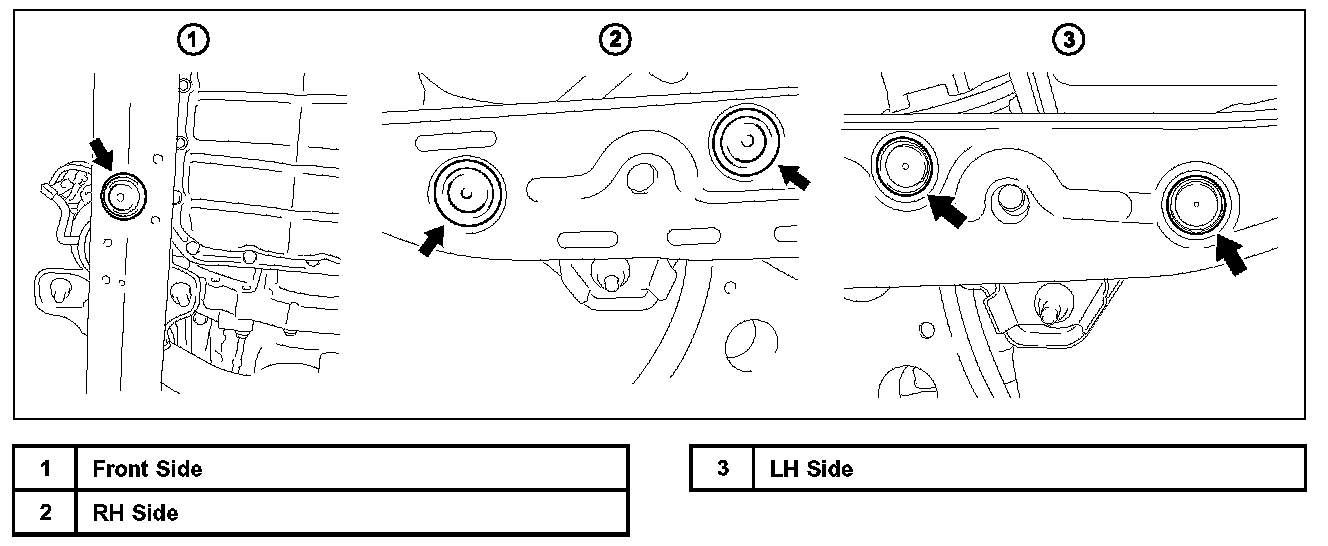 1

2

3

| 1 | Front Side |
|---|---|
| 2 | RH Side |

| 3 | LH Side |
|---|---|