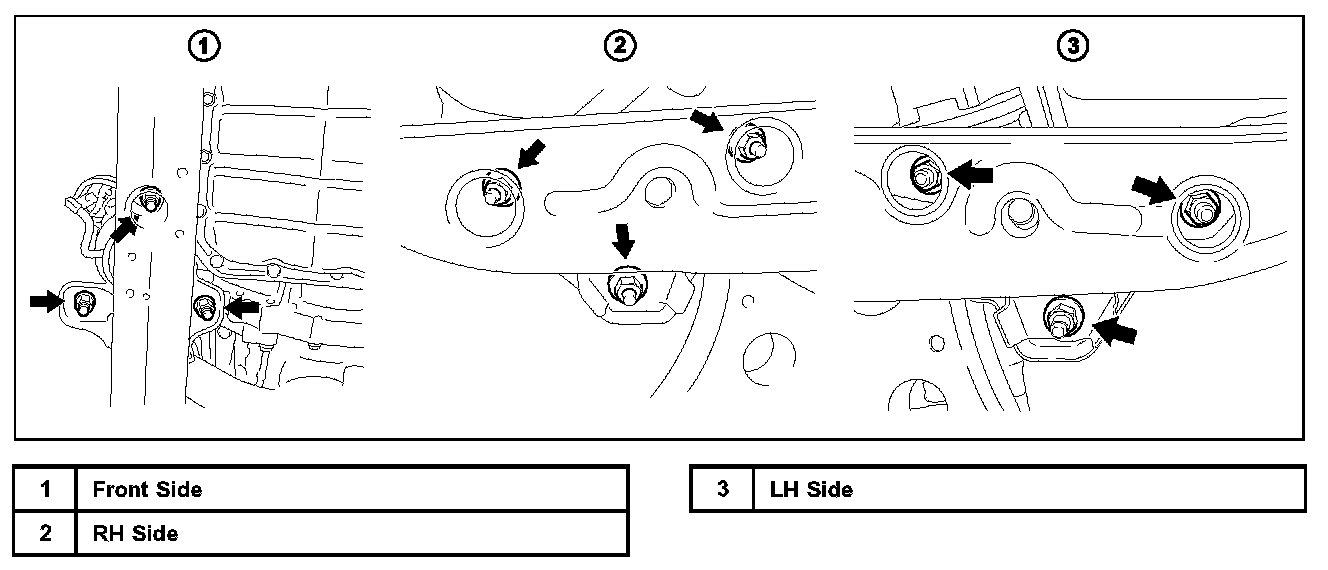 1
2
3

| 1 | Front Side |
|---|---|
| 2 | RH Side |

| 3 | LH Side |
|---|---|